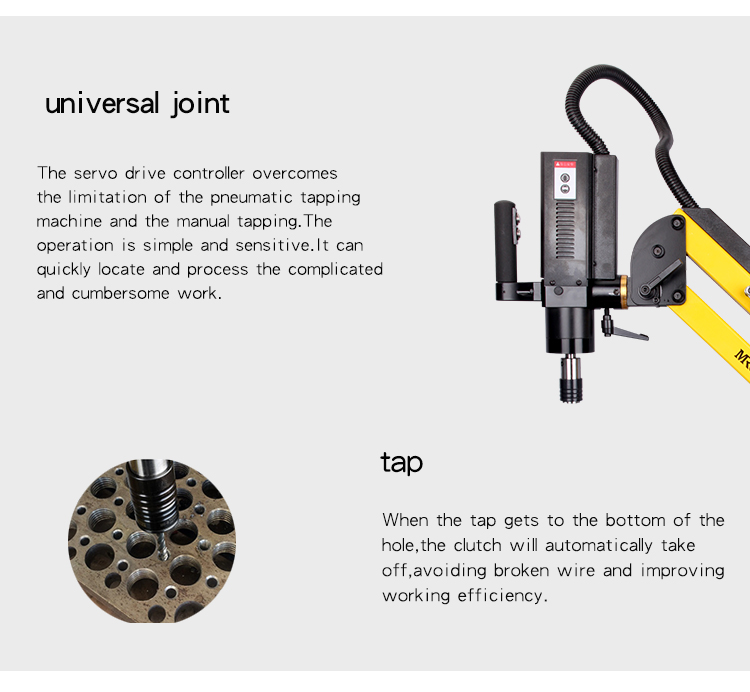 universal joint

The servo drive controller overcomes the limitation of the pneumatic tapping machine and the manual tapping.The operation is simple and sensitive.It can quickly locate and process the complicated and cumbersome work.

MR

tap

When the tap gets to the bottom of the hole,the clutch will automatically take off,avoiding broken wire and improving working efficiency.